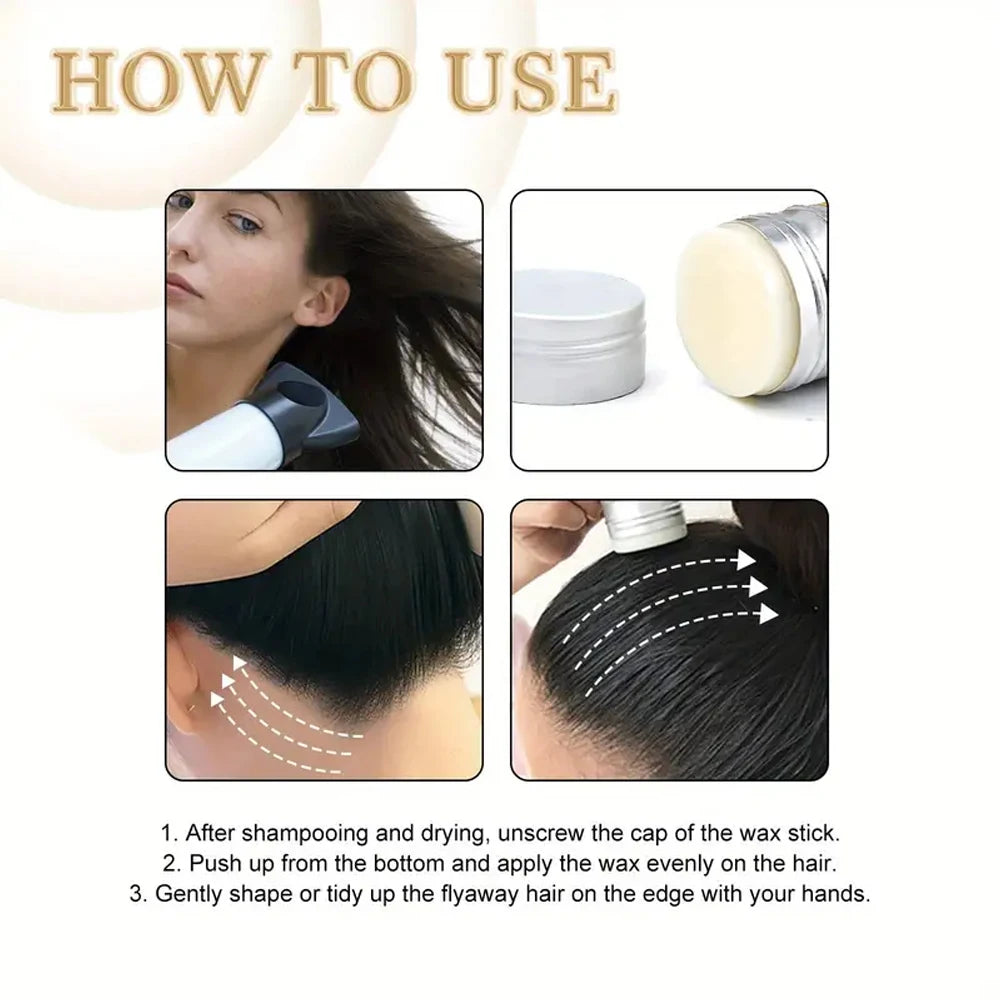 HOW TO USE

1. After shampooing and drying, unscrew the cap of the wax stick.
2. Push up from the bottom and apply the wax evenly on the hair.
3. Gently shape or tidy up the flyaway hair on the edge with your hands.